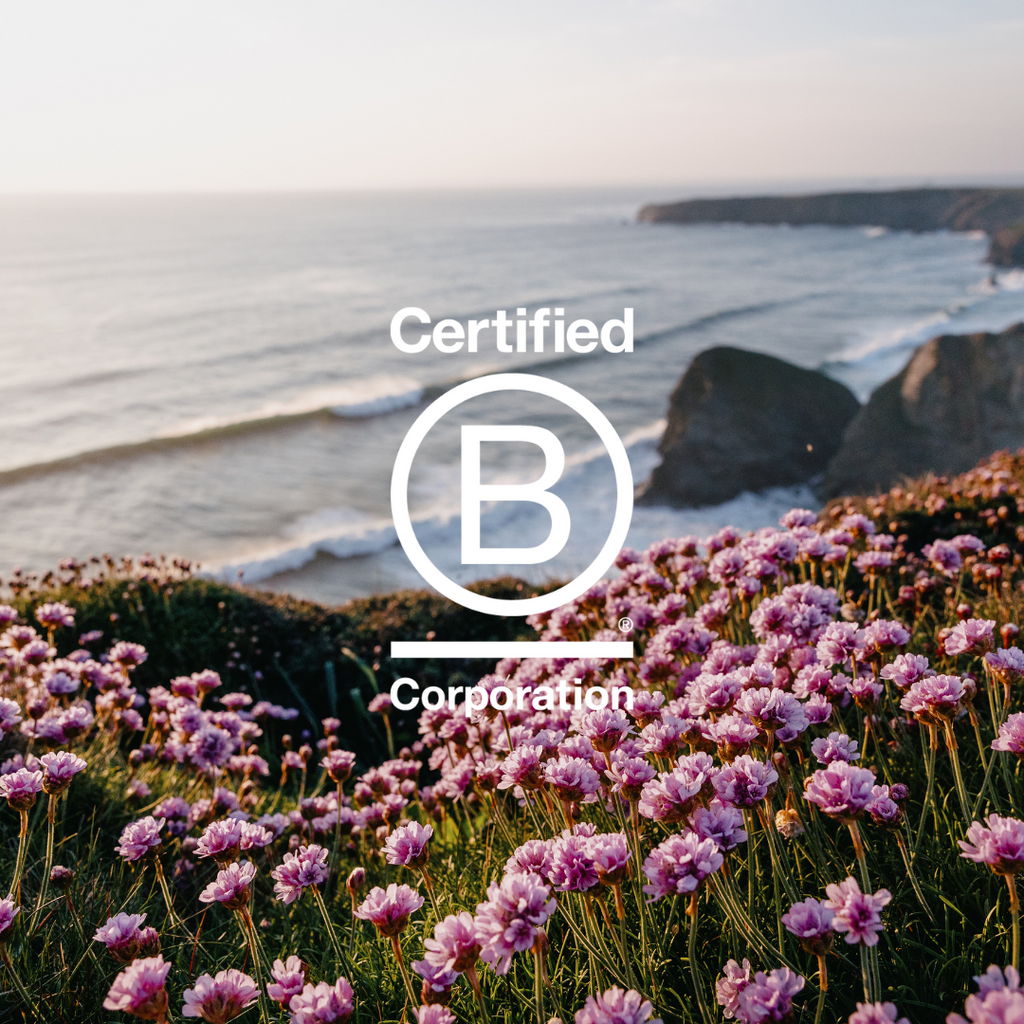 Certified
B
®
Corporation